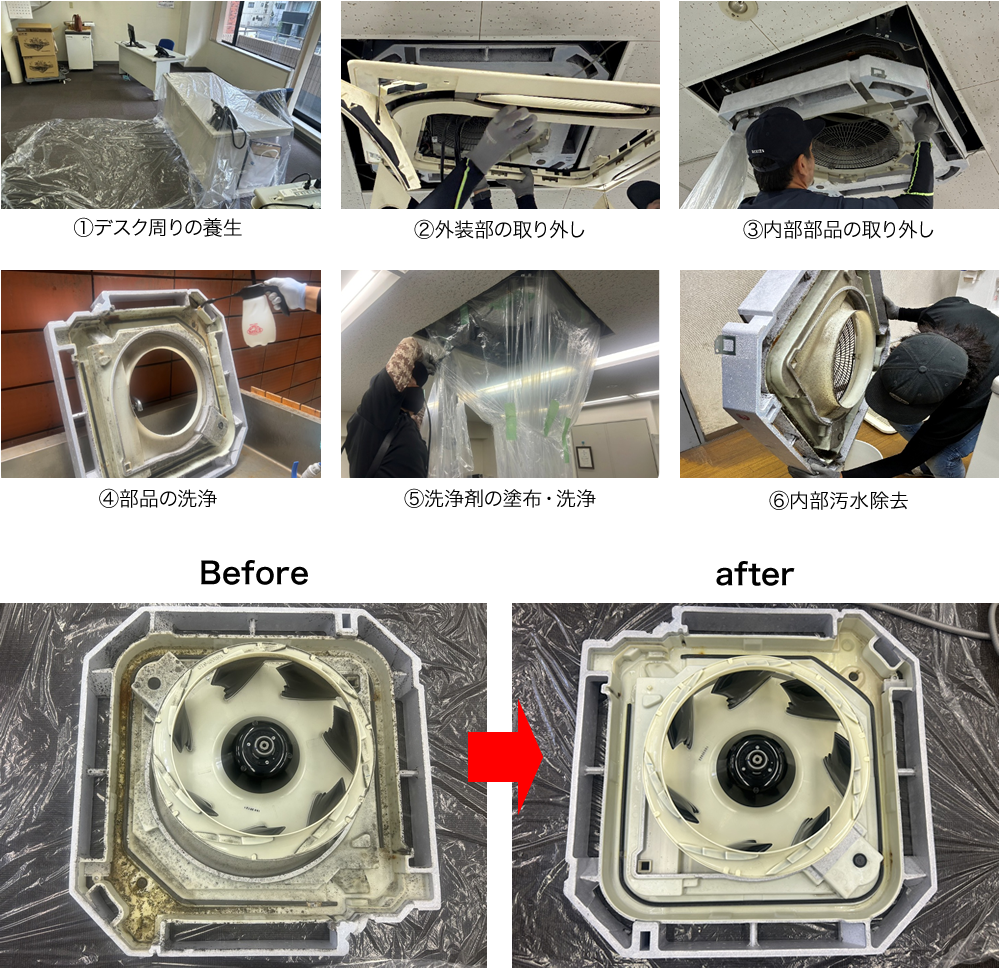 ①デスク周りの養生

②外装部の取り外し

③内部部品の取り外し

④部品の洗浄

⑤洗浄剤の塗布・洗浄

⑥内部汚水除去

Before

after